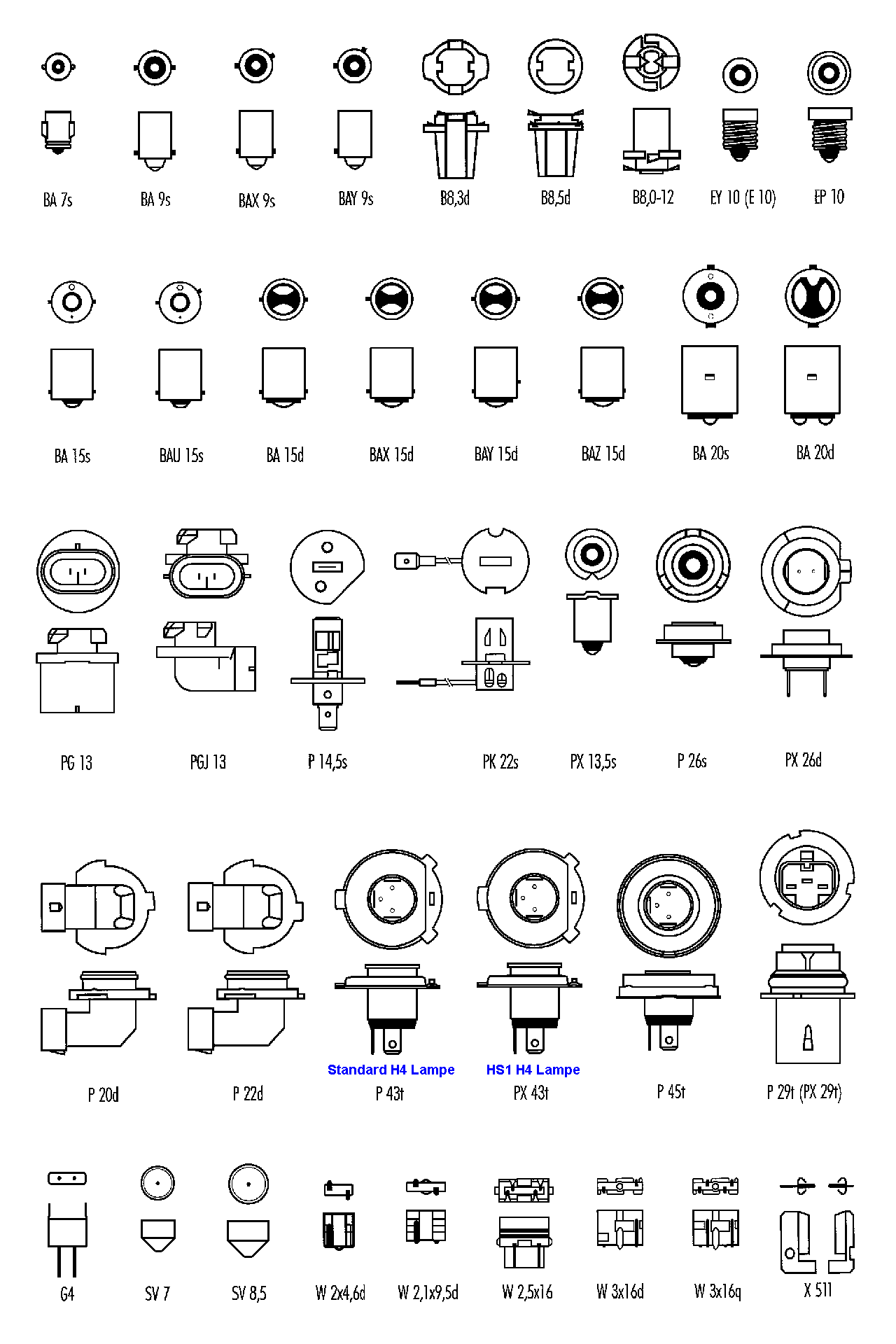 BA 7s
BA 9s
BAX 9s
BAY 9s
B8,3d
B8,5d
B8,0-12
EY 10 (E 10)
EP 10

BA 15s
BAU 15s
BA 15d
BAX 15d
BAY 15d
BAZ 15d
BA 20s
BA 20d

PG 13
PGJ 13
P 14,5s
PK 22s
PX 13,5s
P 26s
PX 26d

P 20d
P 22d
Standard H4 Lampe
P 43t
HS1 H4 Lampe
PX 43t
P 45t
P 29t (PX 29t)

G4
SV 7
SV 8,5
W 2x4,6d
W 2,1x9,5d
W 2,5x16
W 3x16d
W 3x16q
X 511